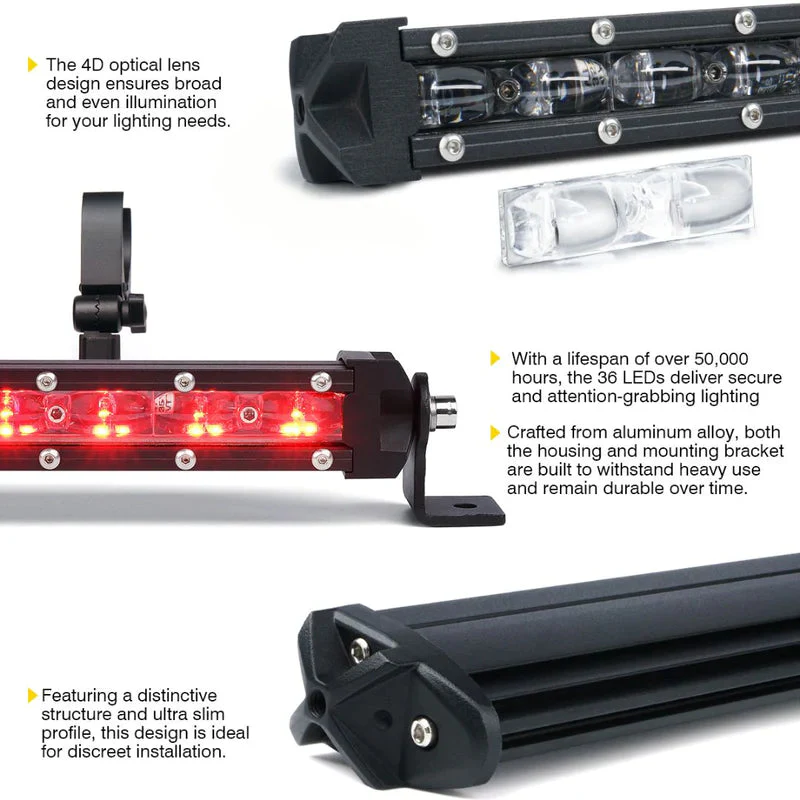 The 4D optical lens design ensures broad and even illumination for your lighting needs.

With a lifespan of over 50,000 hours, the 36 LEDs deliver secure and attention-grabbing lighting

Crafted from aluminum alloy, both the housing and mounting bracket are built to withstand heavy use and remain durable over time.

Featuring a distinctive structure and ultra slim profile, this design is ideal for discreet installation.