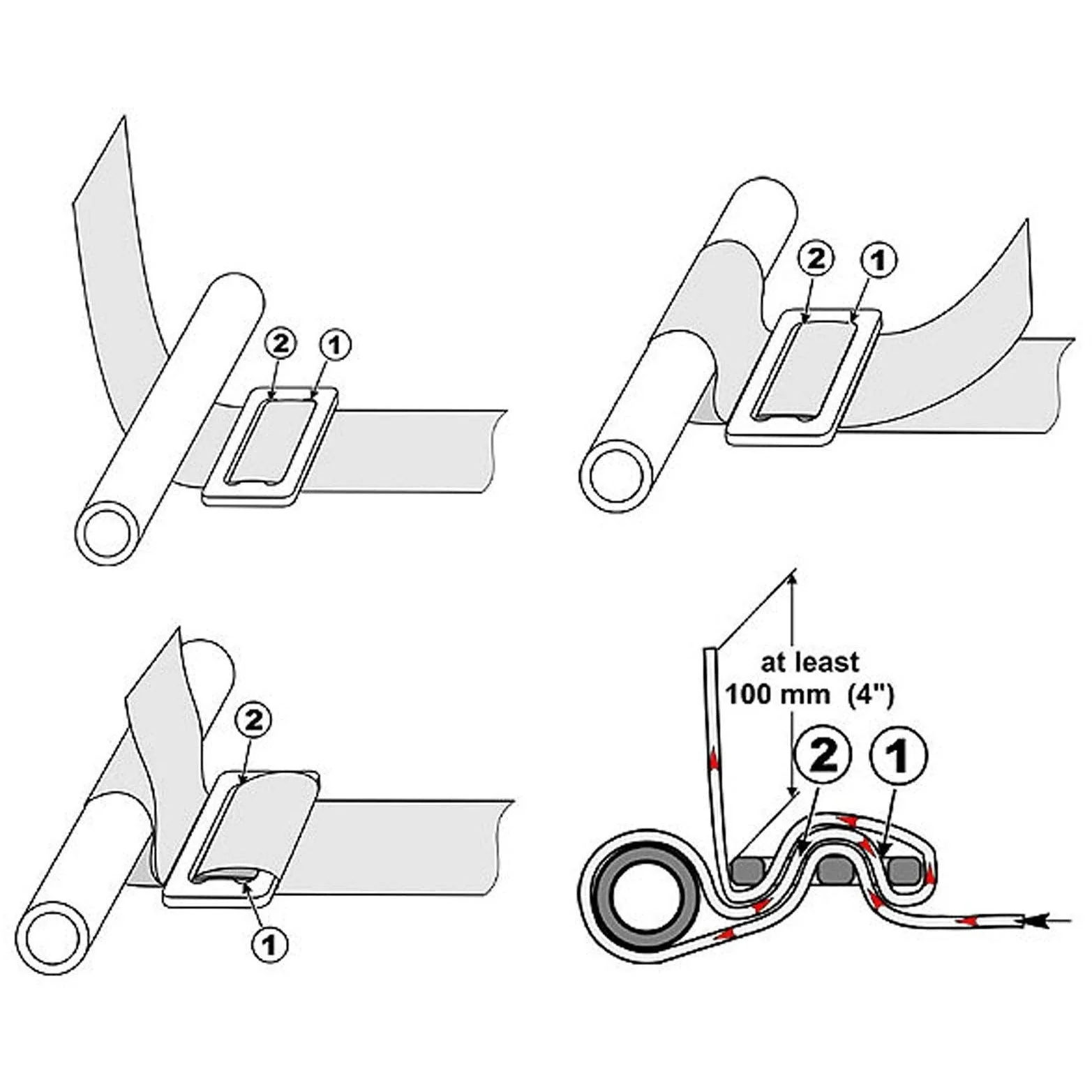 2 1

2 1

2

1

at least 100 mm (4")

2 1